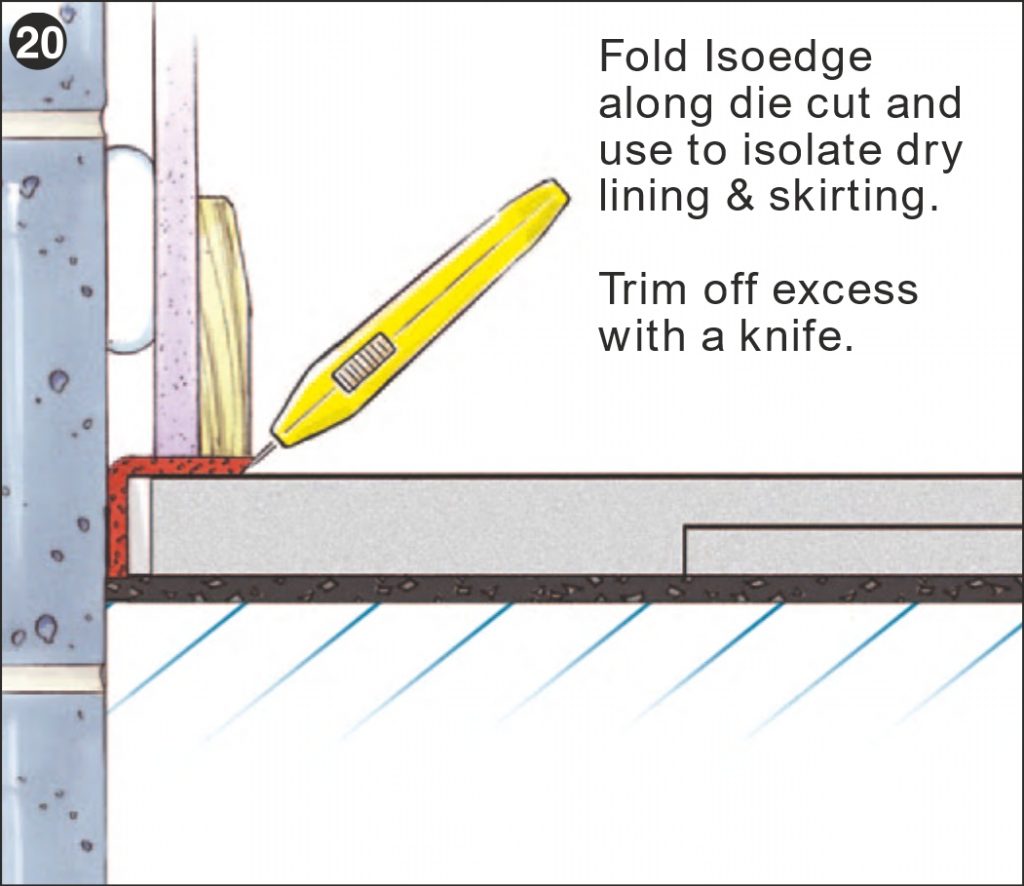 20

Fold Isoedge along die cut and use to isolate dry lining & skirting.

Trim off excess with a knife.