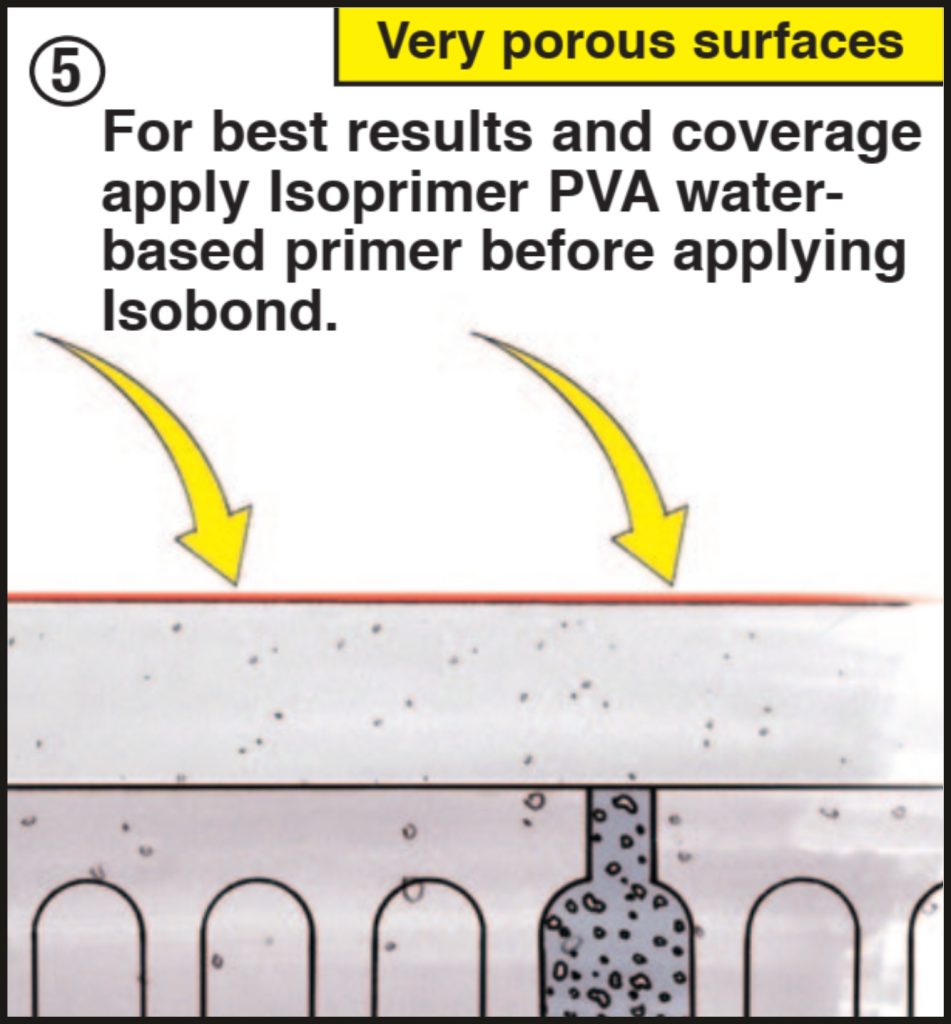 Very porous surfaces

5

For best results and coverage apply Isoprimer PVA water-based primer before applying Isobond.