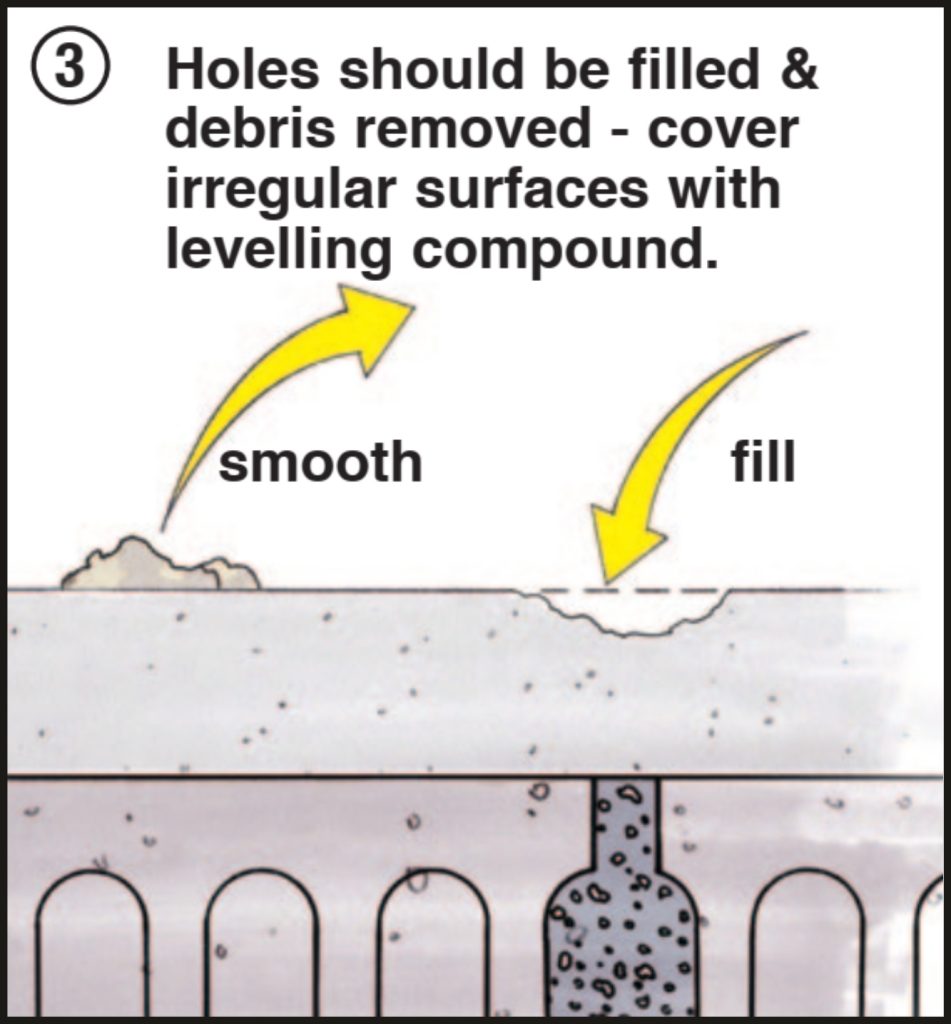 3 Holes should be filled & debris removed - cover irregular surfaces with levelling compound.

smooth

fill