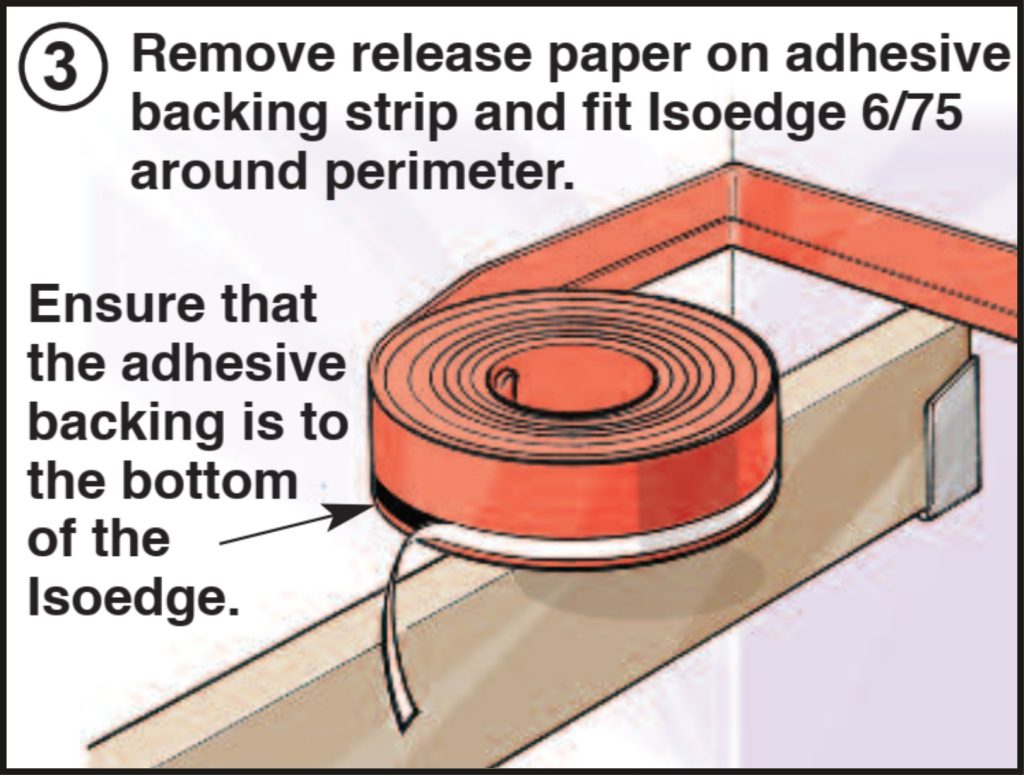 3 Remove release paper on adhesive backing strip and fit Isoedge 6/75 around perimeter.

Ensure that the adhesive backing is to the bottom of the Isoedge.