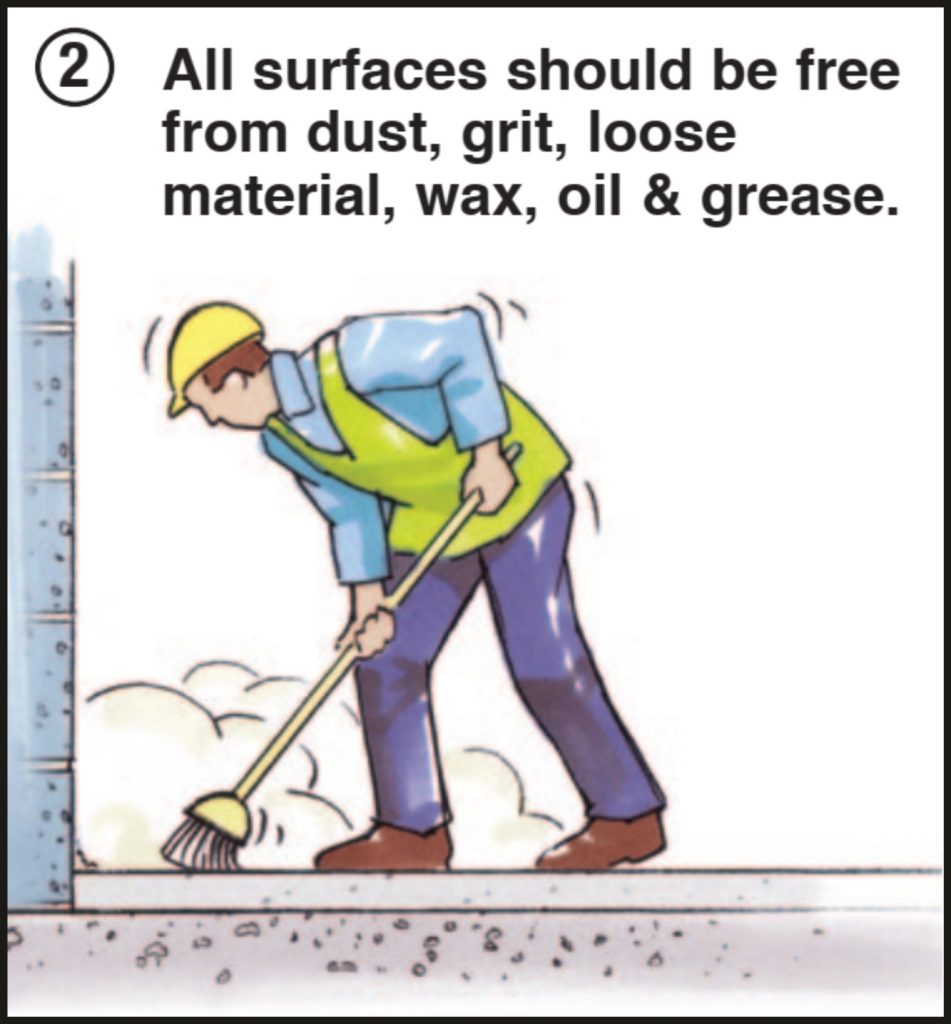 ② All surfaces should be free from dust, grit, loose material, wax, oil & grease.