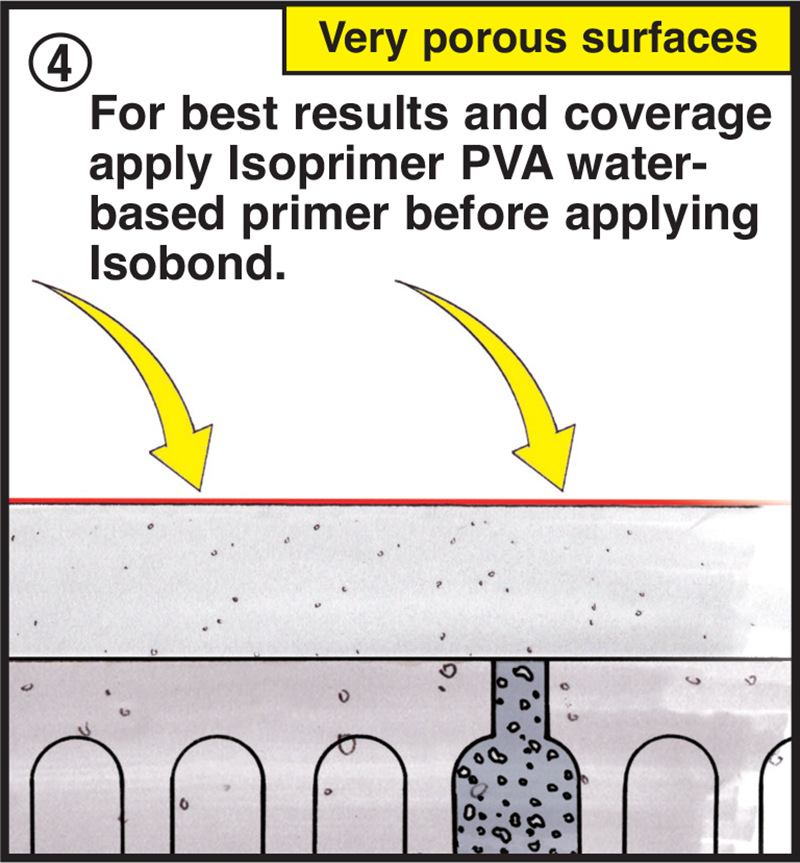 Very porous surfaces

4

For best results and coverage apply Isoprimer PVA water-based primer before applying Isobond.