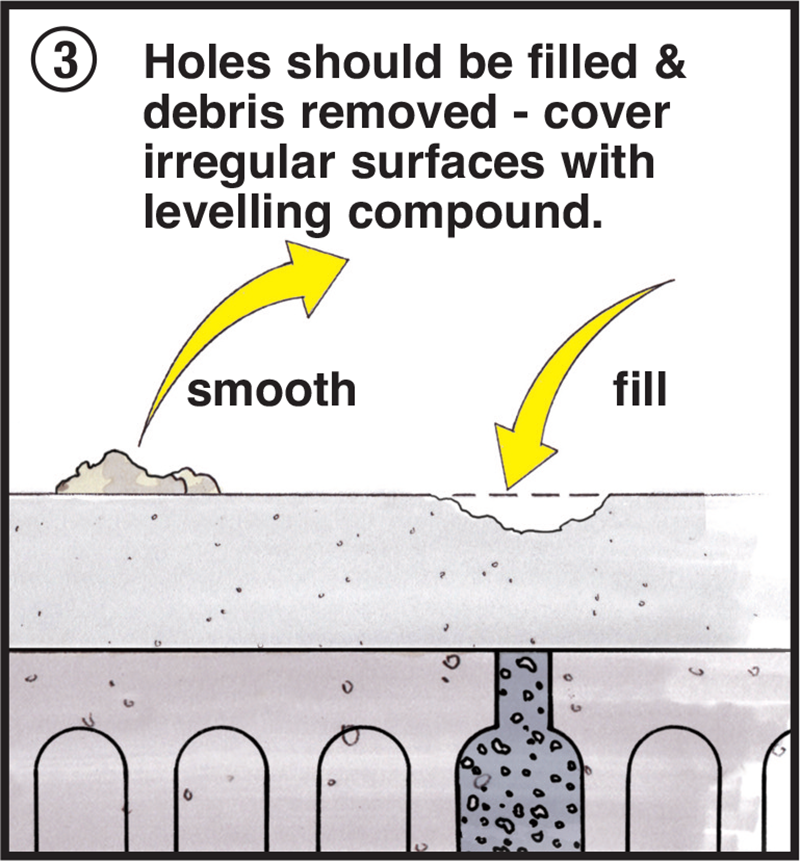 ③ Holes should be filled & debris removed - cover irregular surfaces with levelling compound.

smooth

fill