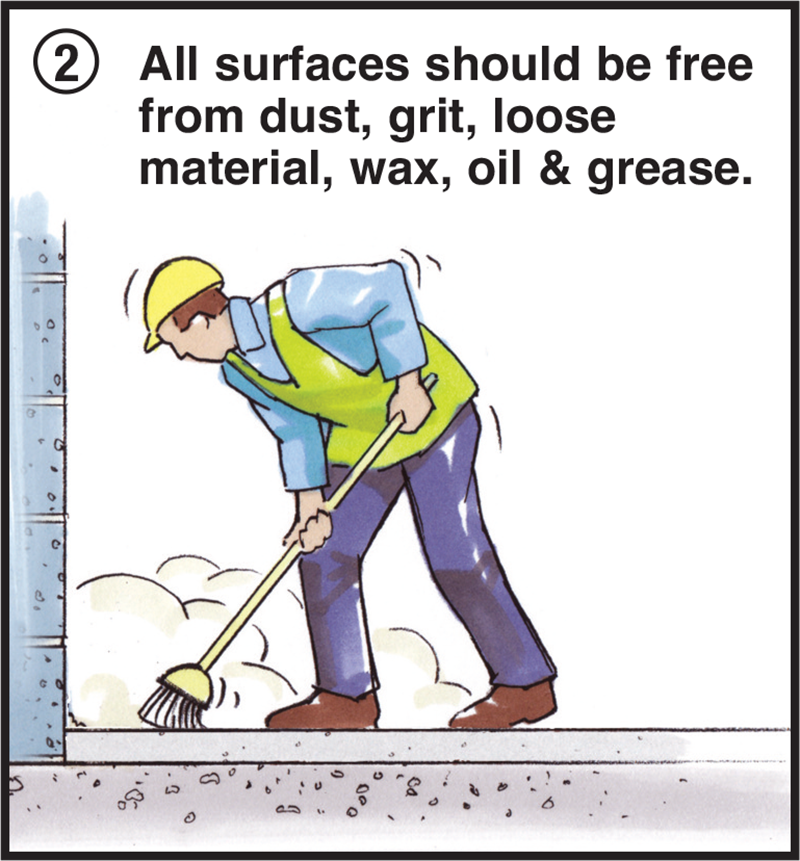 ② All surfaces should be free from dust, grit, loose material, wax, oil & grease.