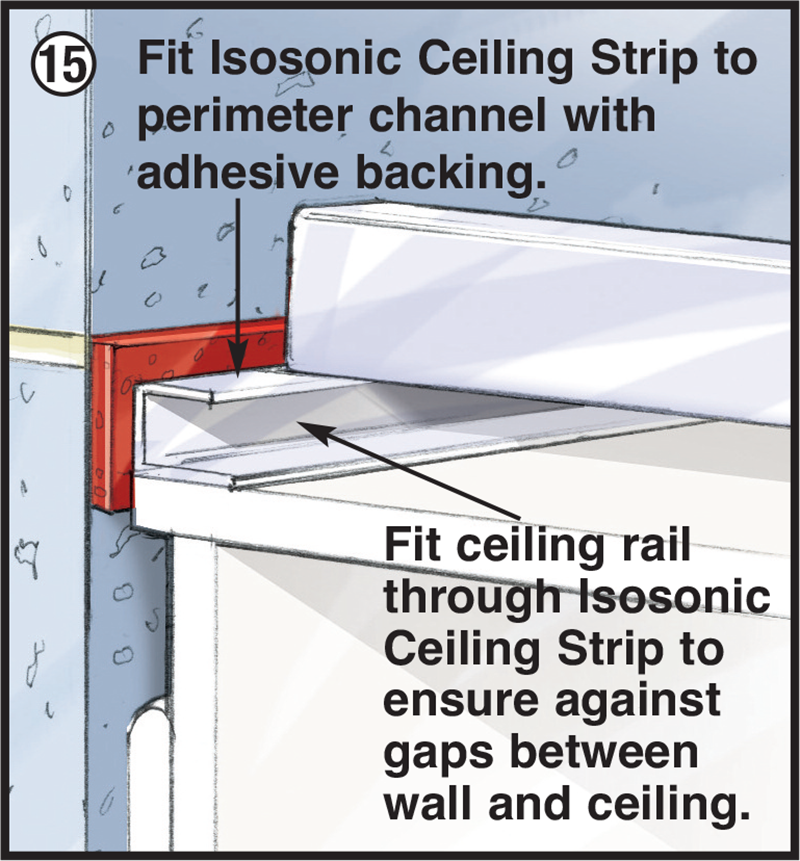 15 Fit Isosonic Ceiling Strip to perimeter channel with adhesive backing.

Fit ceiling rail through Isosonic Ceiling Strip to ensure against gaps between wall and ceiling.