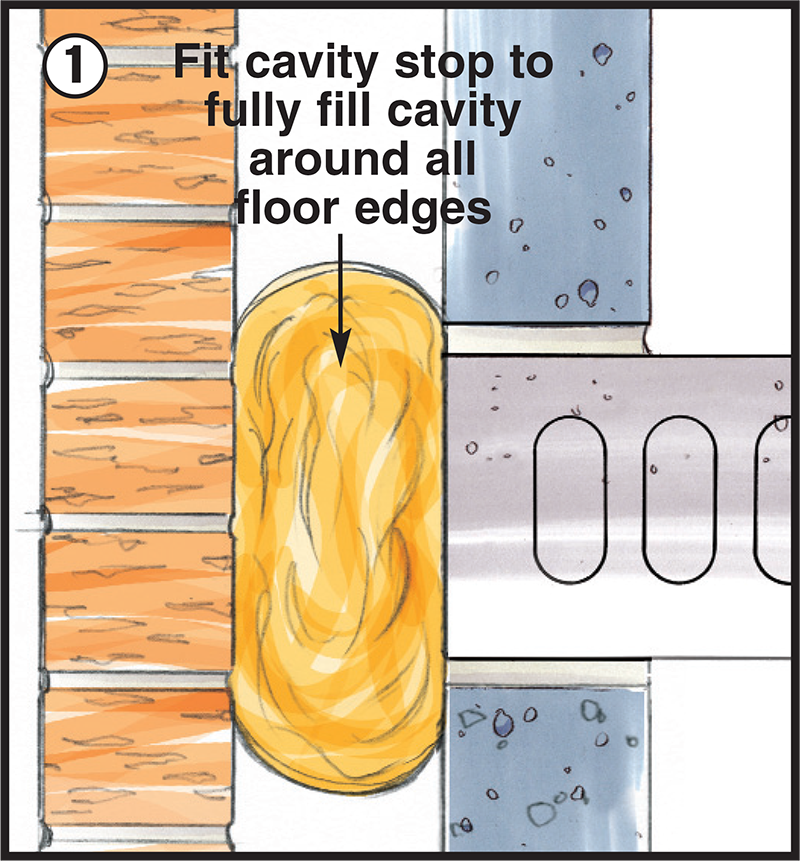 1

Fit cavity stop to fully fill cavity around all floor edges